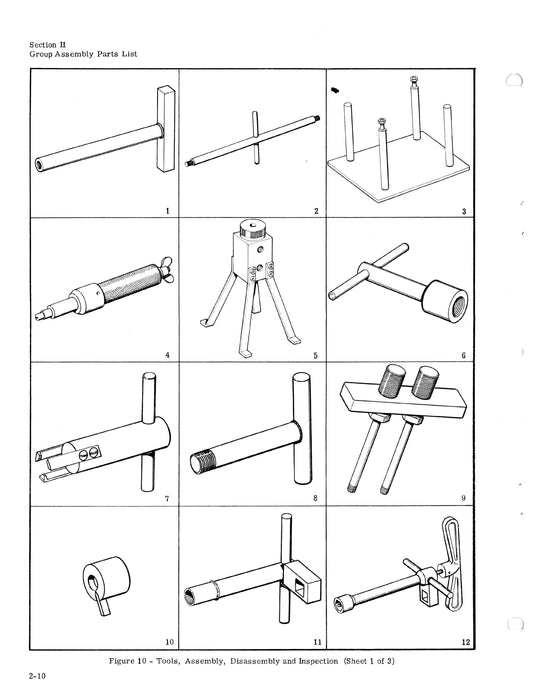 Section II
Group Assembly Parts List

1

2

3

4

5

6

7

8

9

10

11

12

Figure 10 - Tools, Assembly, Disassembly and Inspection (Sheet 1 of 3)

2-10